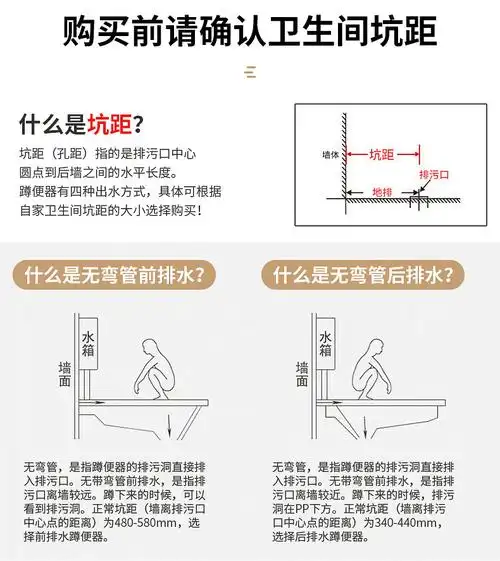 购买前请确认卫生间坑距

什么是坑距？

坑距（孔距）指的是排污口中心圆点到后墙之间的水平长度。蹲便器有四种出水方式，具体可根据自家卫生间坑距的大小选择购买！

墙体
坑距
排污口
地排

什么是无弯管前排水？

水箱
墙面

无弯管，是指蹲便器的排污洞直接排入排污口。无带弯管前排水，是指排污口离墙较远。蹲下来的时候，可以看到排污洞。正常坑距（墙离排污口中心点的距离）为480-580mm，选择前排水蹲便器。

什么是无弯管后排水？

水箱
墙面

无弯管，是指蹲便器的排污洞直接排入排污口。无带弯管前排水，是指排污口离墙较近。蹲下来的时候，排污洞在PP下方。正常坑距（墙离排污口中心点的距离）为340-440mm，选择后排水蹲便器。