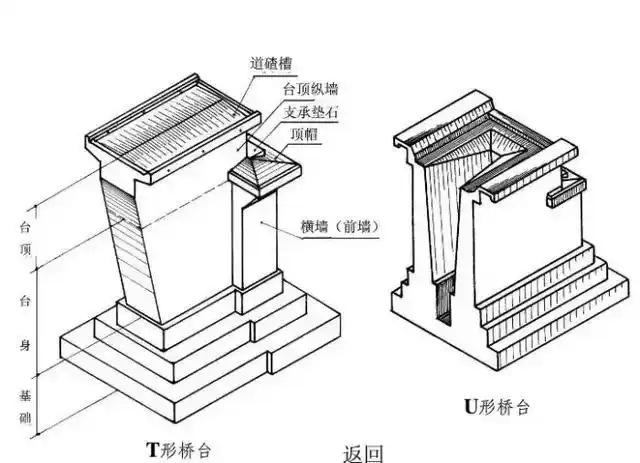 道碴槽
台顶纵墙
支承垫石
顶帽
横墙（前墙）
台顶
台身
基础
T形桥台
U形桥台
返回