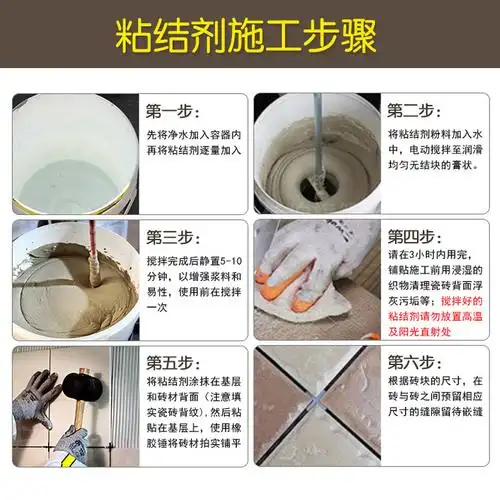 粘结剂施工步骤

第一步：
先将净水加入容器内再将粘结剂逐量加入

第二步：
将粘结剂粉料加入水中，电动搅拌至润滑均匀无结块的膏状。

第三步：
搅拌完成后静置5-10分钟，以增强浆料和易性，使用前在搅拌一次

第四步：
请在3小时内用完，铺贴施工前用浸湿的织物清理瓷砖背面浮灰污垢等；搅拌好的粘结剂请勿放置高温及阳光直射处

第五步：
将粘结剂涂抹在基层和砖材背面（注意填实瓷砖背纹），然后粘贴在基层上，使用橡胶锤将砖材拍实铺平

第六步：
根据砖块的尺寸，在砖与砖之间预留相应尺寸的缝隙留待嵌缝