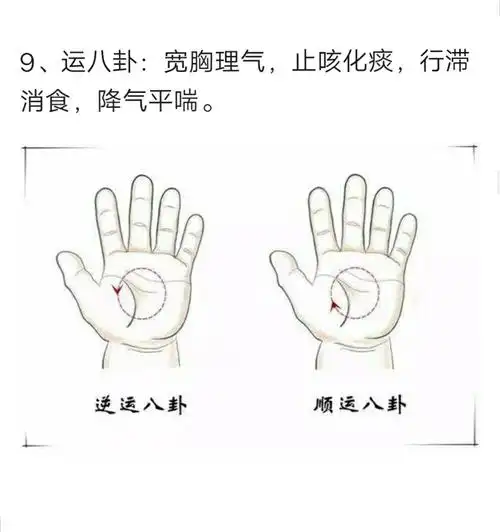 9、运八卦：宽胸理气，止咳化痰，行滞消食，降气平喘。

逆运八卦

顺运八卦