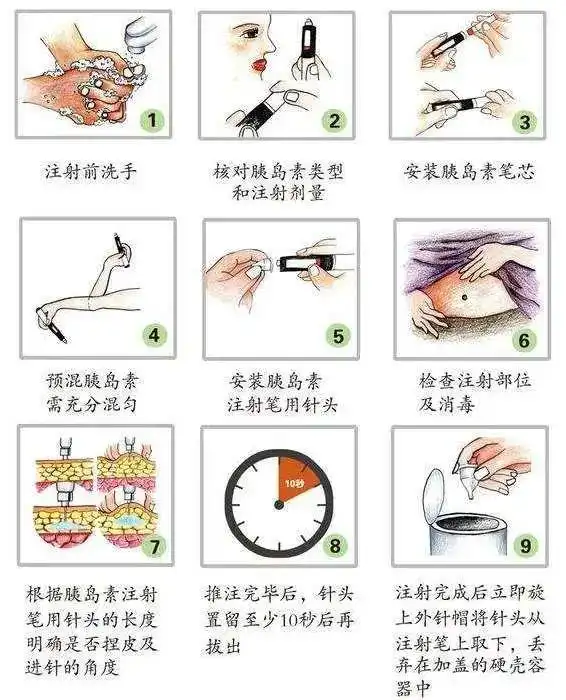 1

注射前洗手

2

核对胰岛素类型和注射剂量

3

安装胰岛素笔芯

4

预混胰岛素需充分混匀

5

安装胰岛素注射笔用针头

6

检查注射部位及消毒

7

根据胰岛素注射笔用针头的长度明确是否捏皮及进针的角度

10秒

8

推注完毕后，针头置留至少10秒后再拔出

9

注射完成后立即旋上外针帽将针头从注射笔上取下，丢弃在加盖的硬壳容器中