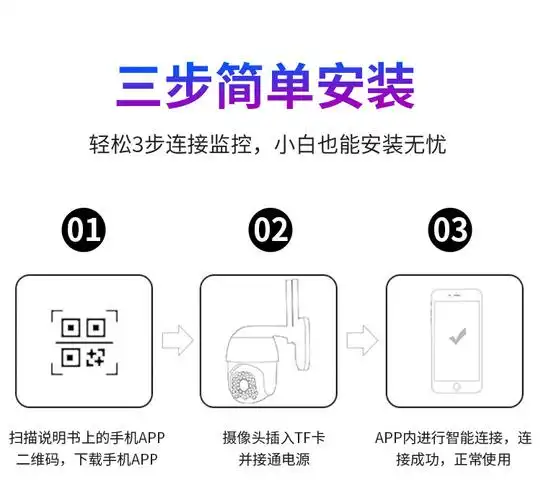 三步简单安装

轻松3步连接监控，小白也能安装无忧

01

02

03

扫描说明书上的手机APP二维码，下载手机APP

摄像头插入TF卡并接通电源

APP内进行智能连接，连接成功，正常使用