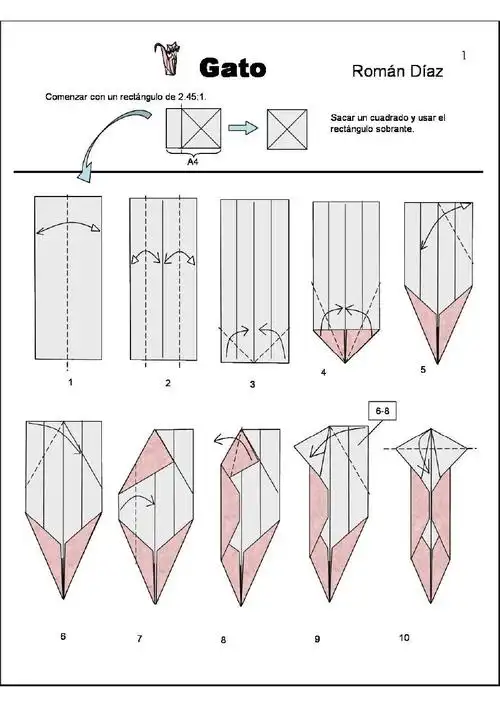 Gato

Román Díaz

1

Comenzar con un rectángulo de 2.45:1.

A4

Sacar un cuadrado y usar el rectángulo sobrante.

1

2

3

4

5

6-8

6

7

8

9

10