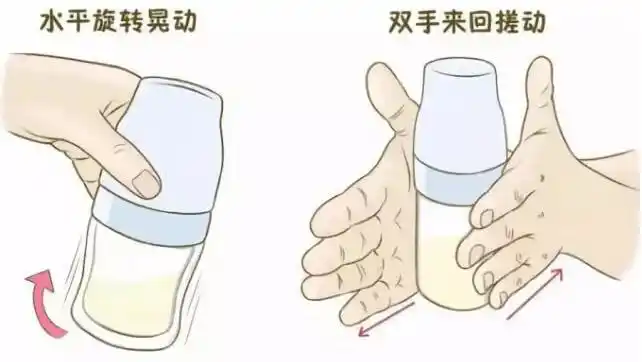 水平旋转晃动

双手来回搓动