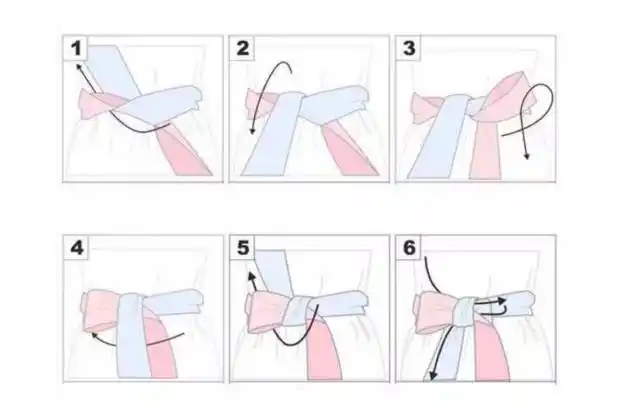 1

2

3

4

5

6