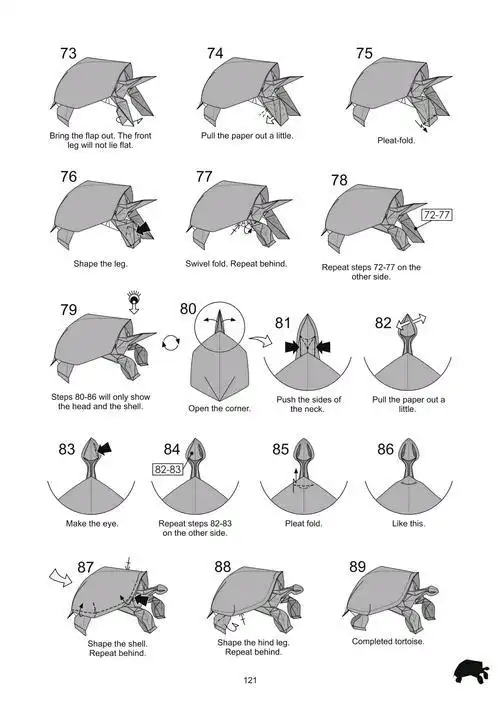 73
Bring the flap out. The front leg will not lie flat.

74
Pull the paper out a little.

75
Pleat-fold.

76
Shape the leg.

77
Swivel fold. Repeat behind.

78
72-77
Repeat steps 72-77 on the other side.

79
Steps 80-86 will only show the head and the shell.

80
Open the corner.

81
Push the sides of the neck.

82
Pull the paper out a little.

83
Make the eye.

84
82-83
Repeat steps 82-83 on the other side.

85
Pleat fold.

86
Like this.

87
Shape the shell. Repeat behind.

88
Shape the hind leg. Repeat behind.

89
Completed tortoise.

121