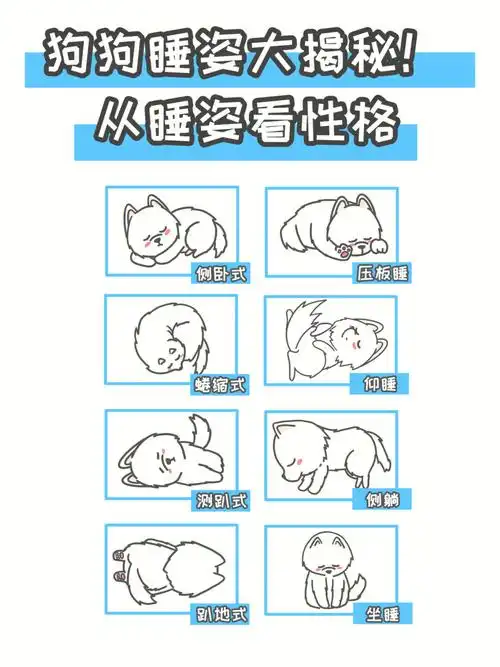 狗狗睡姿大揭秘!
从睡姿看性格

侧卧式

压板睡

蜷缩式

仰睡

测趴式

侧躺

趴地式

坐睡