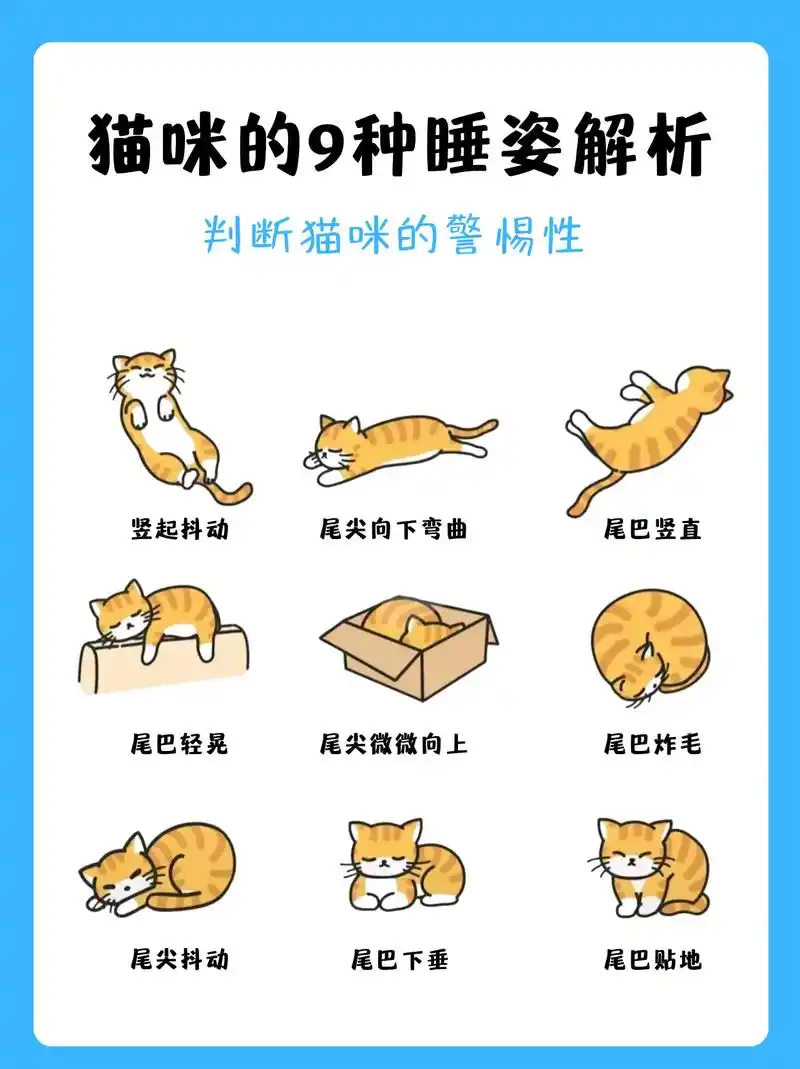 猫咪的9种睡姿解析

判断猫咪的警惕性

竖起抖动

尾尖向下弯曲

尾巴竖直

尾巴轻晃

尾尖微微向上

尾巴炸毛

尾尖抖动

尾巴下垂

尾巴贴地