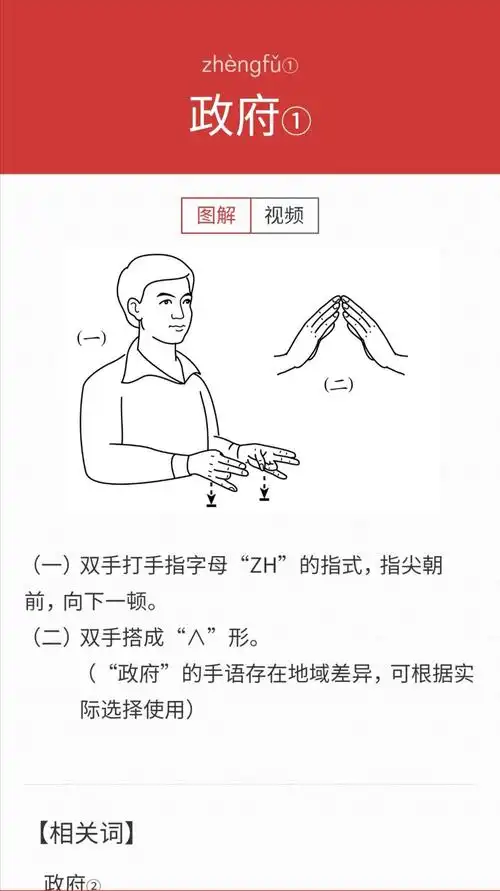 zhèngfǔ①

政府①

图解 视频

(一)

(二)

（一）双手打手指字母“ZH”的指式，指尖朝前，向下一顿。

（二）双手搭成“∧”形。

（“政府”的手语存在地域差异，可根据实际选择使用）

【相关词】

政府②