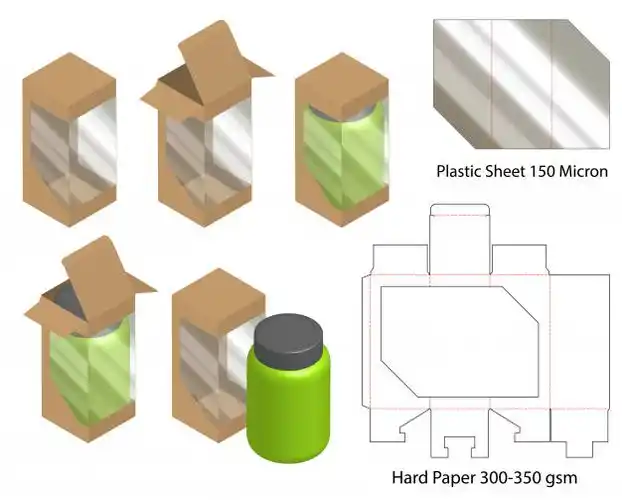 Plastic Sheet 150 Micron

Hard Paper 300-350 gsm