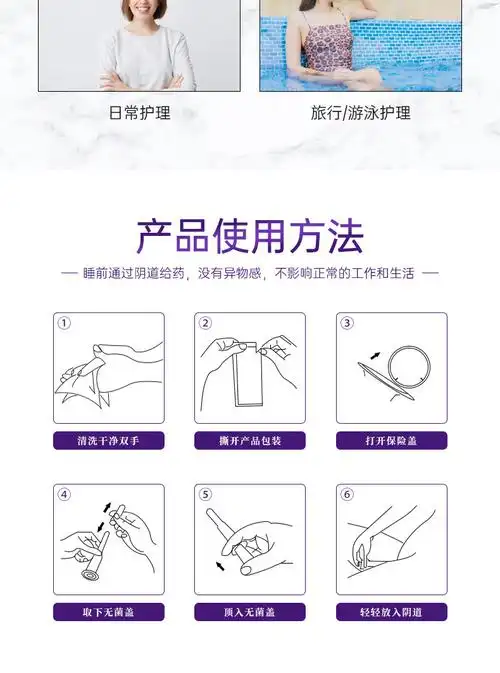 日常护理

旅行/游泳护理

产品使用方法

— 睡前通过阴道给药，没有异物感，不影响正常的工作和生活 —

①
清洗干净双手

②
撕开产品包装

③
打开保险盖

④
取下无菌盖

⑤
顶入无菌盖

⑥
轻轻放入阴道