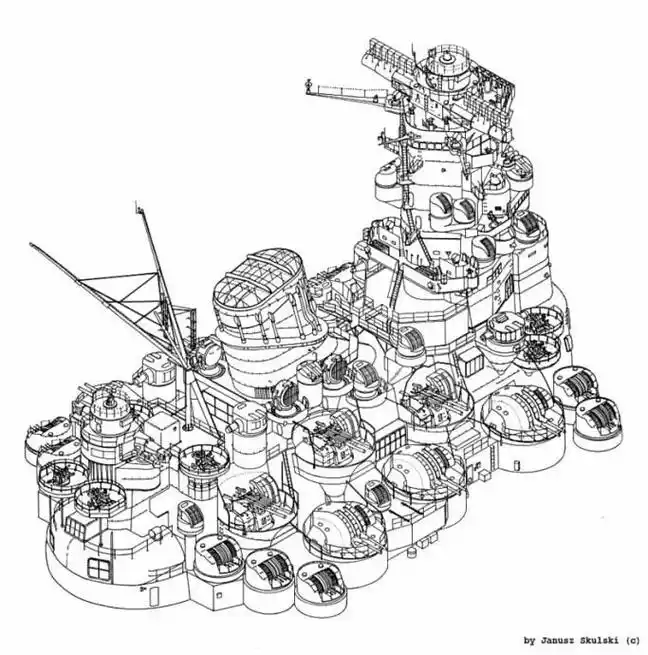 by Janusz Skulski (c)