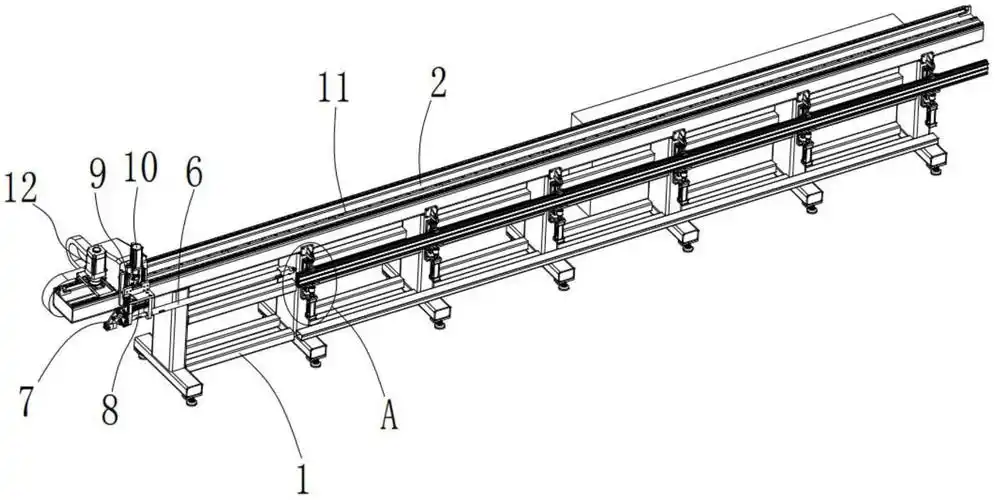 11
2
12
9
10
6
7
8
A
1