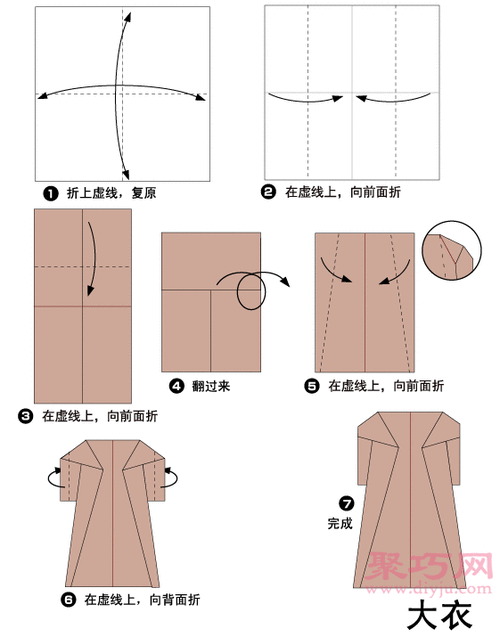 ❶ 折上虚线，复原

❷ 在虚线上，向前面折

❸ 在虚线上，向前面折

❹ 翻过来

❺ 在虚线上，向前面折

❻ 在虚线上，向背面折

❼ 完成

聚巧网
www.diyju.com

大衣