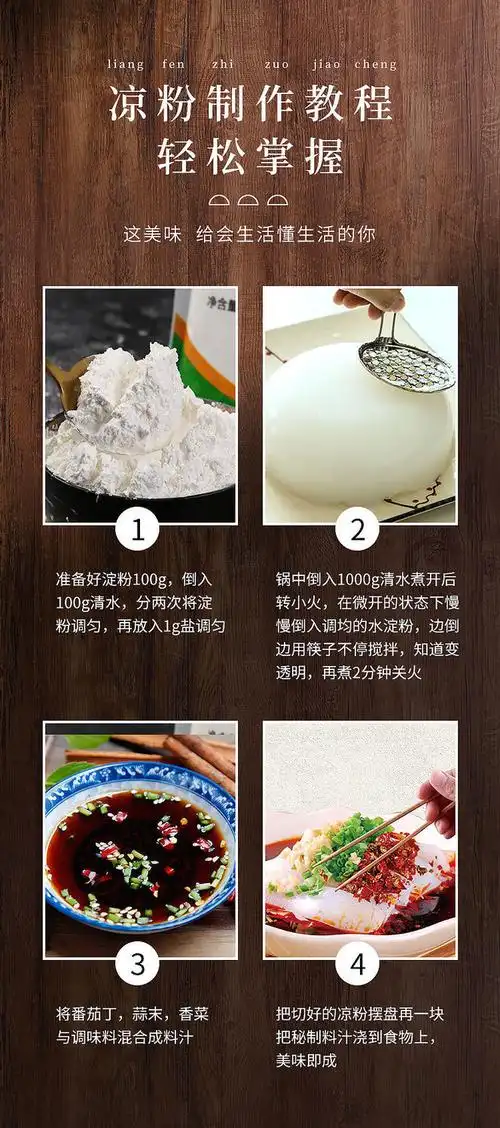 liang fen zhi zuo jiao cheng

凉粉制作教程
轻松掌握

这美味 给会生活懂生活的你

净含量

1

准备好淀粉100g，倒入100g清水，分两次将淀粉调匀，再放入1g盐调匀

2

锅中倒入1000g清水煮开后转小火，在微开的状态下慢慢倒入调均的水淀粉，边倒边用筷子不停搅拌，知道变透明，再煮2分钟关火

3

将番茄丁，蒜末，香菜与调味料混合成料汁

4

把切好的凉粉摆盘再一块把秘制料汁浇到食物上，美味即成