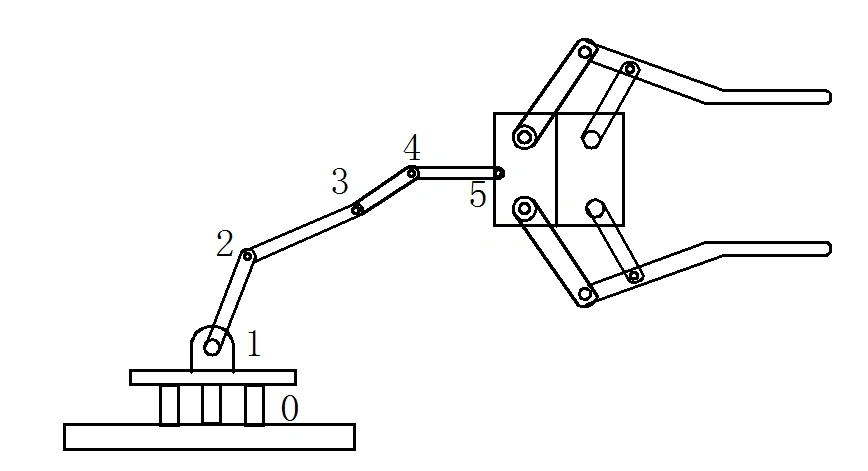 4
3
5
2
1
0