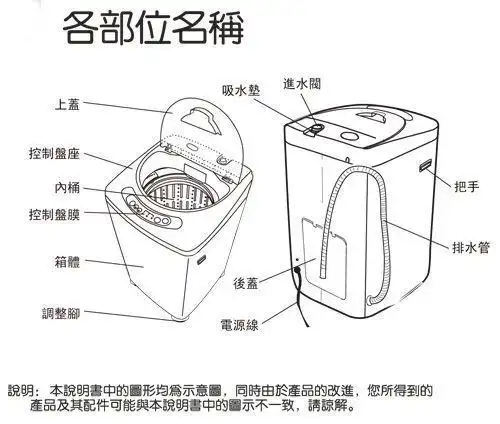 各部位名稱

上蓋
控制盤座
內桶
控制盤膜
箱體
調整腳

吸水墊
進水閥
把手
排水管
後蓋
電源線

說明：本說明書中的圖形均爲示意圖，同時由於產品的改進，您所得到的產品及其配件可能與本說明書中的圖示不一致，請諒解。